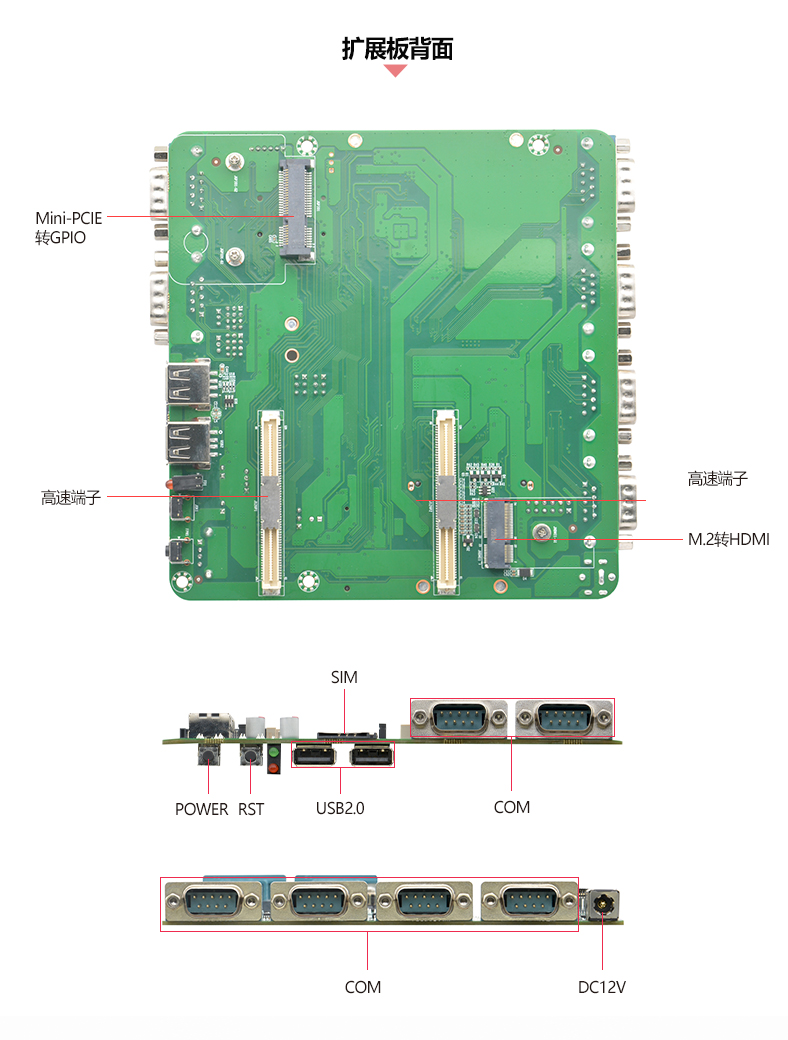 扩展板背面

Mini-PCIE
转GPIO

高速端子

高速端子

M.2转HDMI

SIM

POWER RST

USB2.0

COM

COM

DC12V