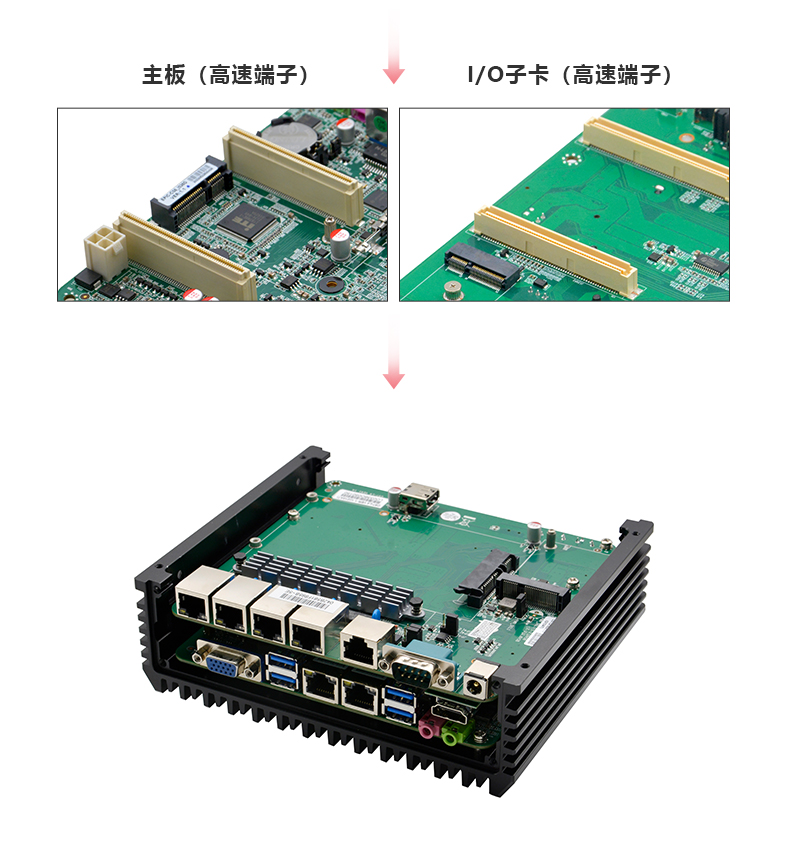 主板（高速端子）

I/O子卡（高速端子）