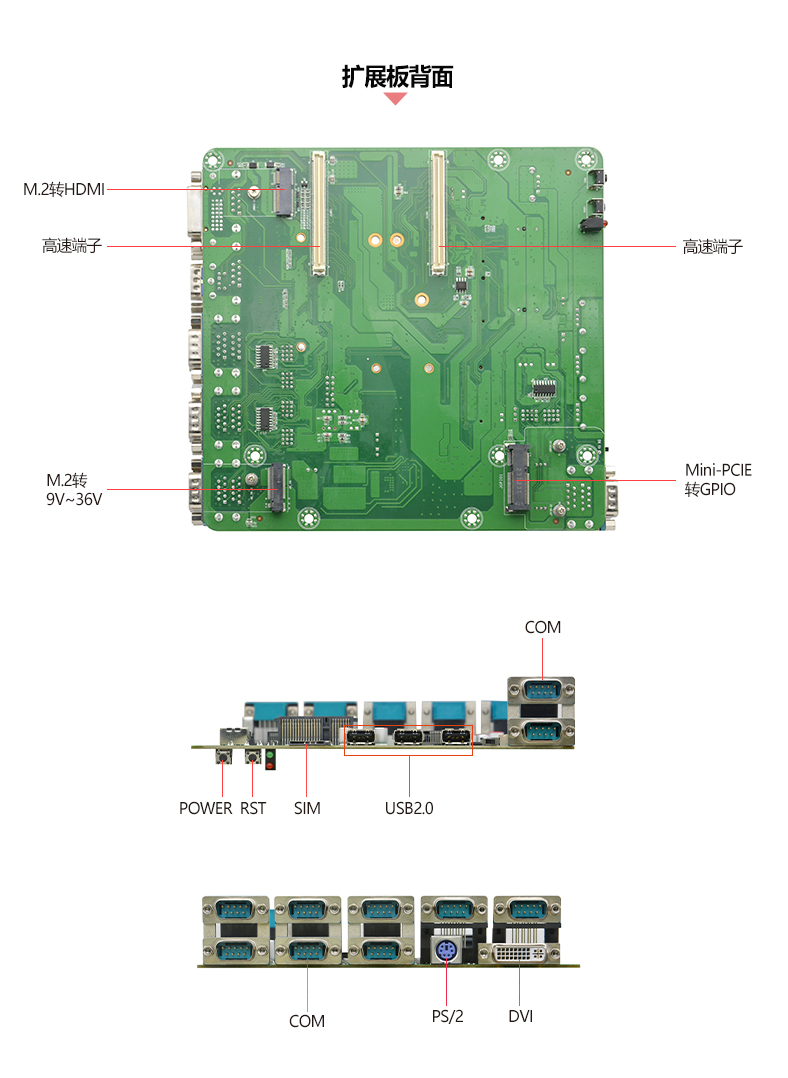 扩展板背面

M.2转HDMI

高速端子

高速端子

M.2转
9V~36V

Mini-PCIE
转GPIO

COM

POWER RST SIM USB2.0

COM PS/2 DVI